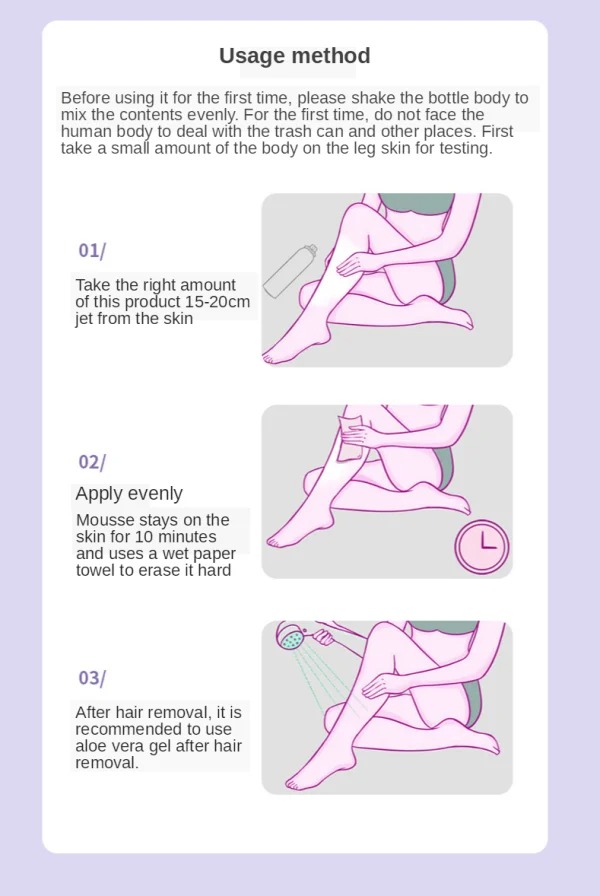 Usage method

Before using it for the first time, please shake the bottle body to mix the contents evenly. For the first time, do not face the human body to deal with the trash can and other places. First take a small amount of the body on the leg skin for testing.

01/

Take the right amount of this product 15-20cm jet from the skin

02/

Apply evenly

Mousse stays on the skin for 10 minutes and uses a wet paper towel to erase it hard

03/

After hair removal, it is recommended to use aloe vera gel after hair removal.